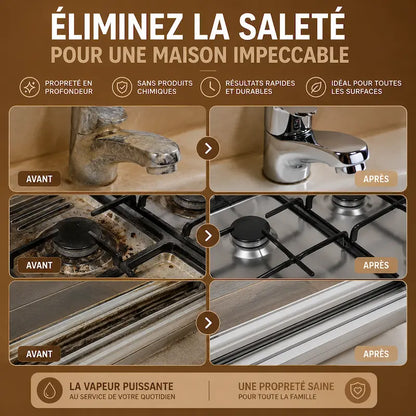 ÉLIMINEZ LA SALETÉ
POUR UNE MAISON IMPECCABLE

PROPRETÉ EN PROFONDEUR

SANS PRODUITS CHIMIQUES

RÉSULTATS RAPIDES ET DURABLES

IDÉAL POUR TOUTES LES SURFACES

AVANT

APRÈS

AVANT

APRÈS

AVANT

APRÈS

LA VAPEUR PUISSANTE
AU SERVICE DE VOTRE QUOTIDIEN

UNE PROPRETÉ SAINE
POUR TOUTE LA FAMILLE